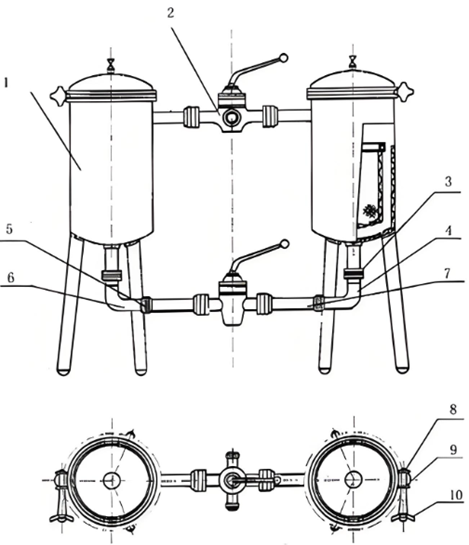 2
1
3
5
4
6
7
8
9
10